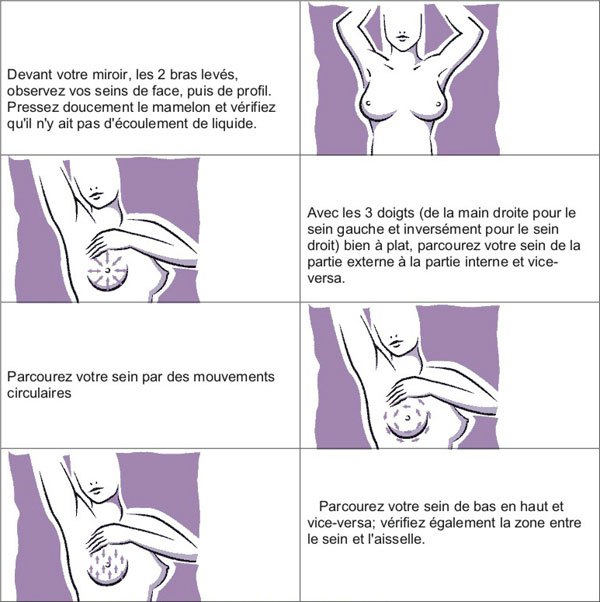 Devant votre miroir, les 2 bras levés, observez vos seins de face, puis de profil. Pressez doucement le mamelon et vérifiez qu'il n'y ait pas d'écoulement de liquide.

Avec les 3 doigts (de la main droite pour le sein gauche et inversément pour le sein droit) bien à plat, parcourez votre sein de la partie externe à la partie interne et vice-versa.

Parcourez votre sein par des mouvements circulaires

Parcourez votre sein de bas en haut et vice-versa; vérifiez également la zone entre le sein et l'aisselle.